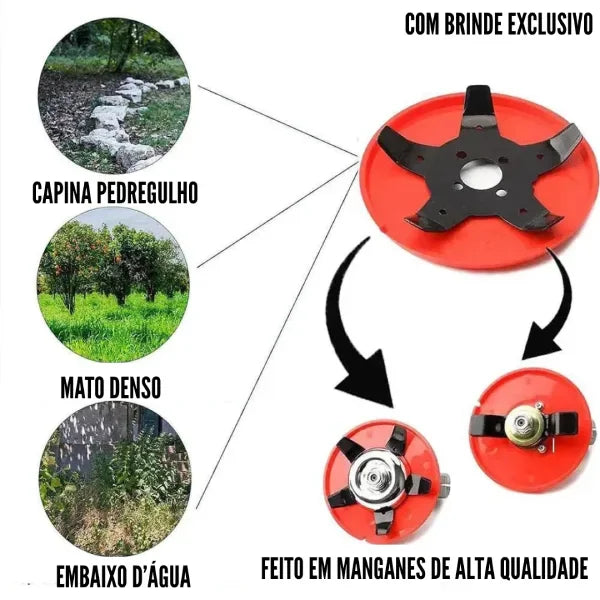 COM BRINDE EXCLUSIVO

CAPINA PEDREGULHO

MATO DENSO

EMBAIXO D'ÁGUA

FEITO EM MANGANES DE ALTA QUALIDADE